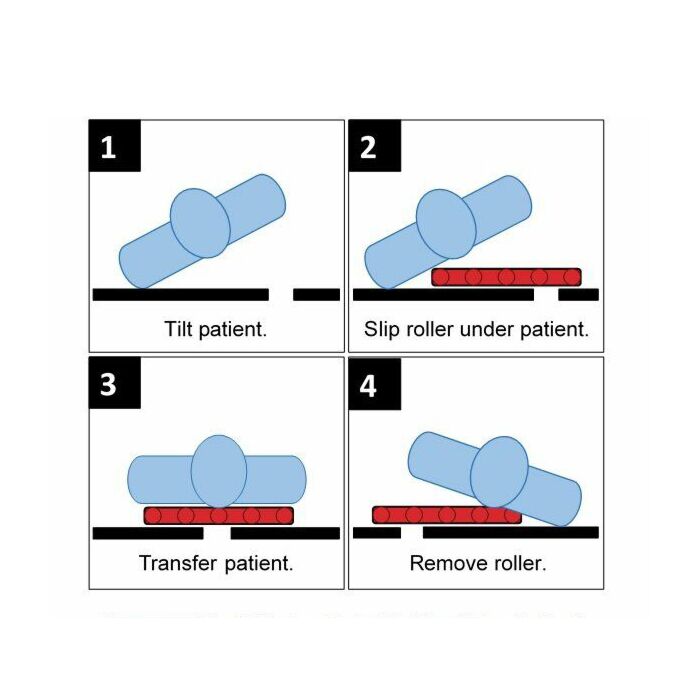 1

Tilt patient.

2

Slip roller under patient.

3

Transfer patient.

4

Remove roller.